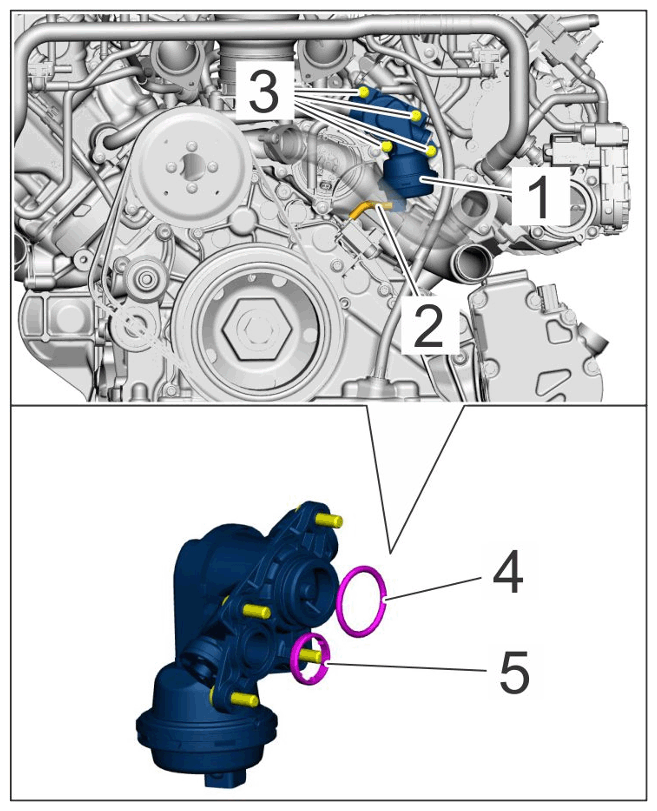 3
1
2
4
5