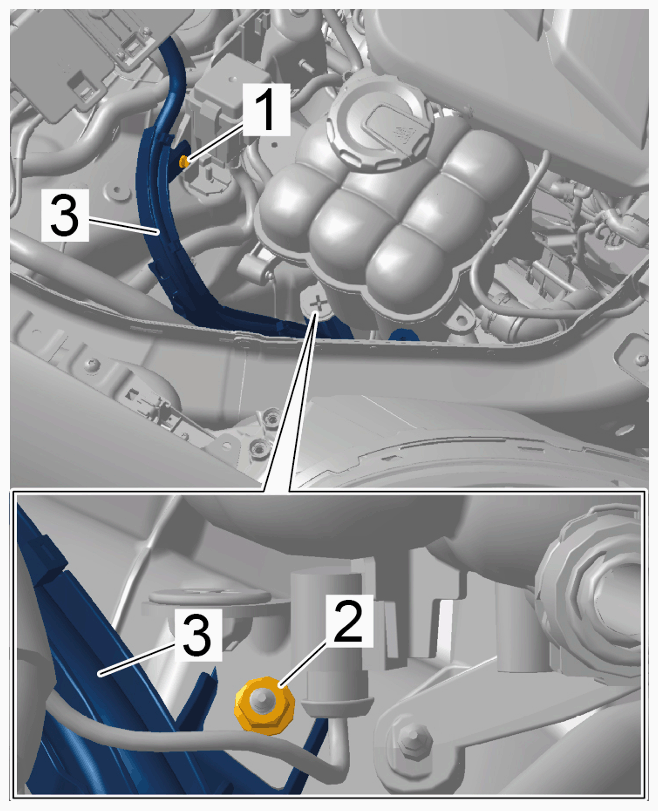 1
3
3
2