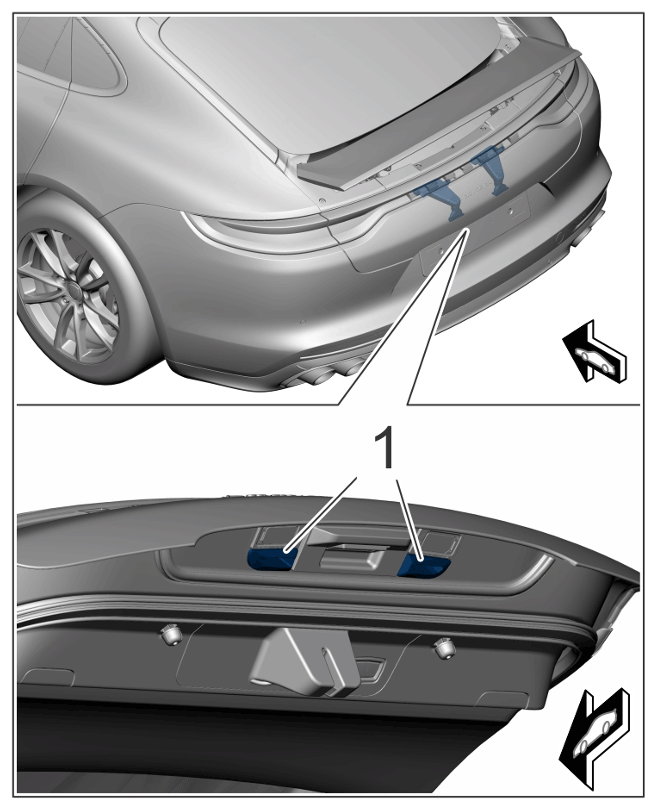 1