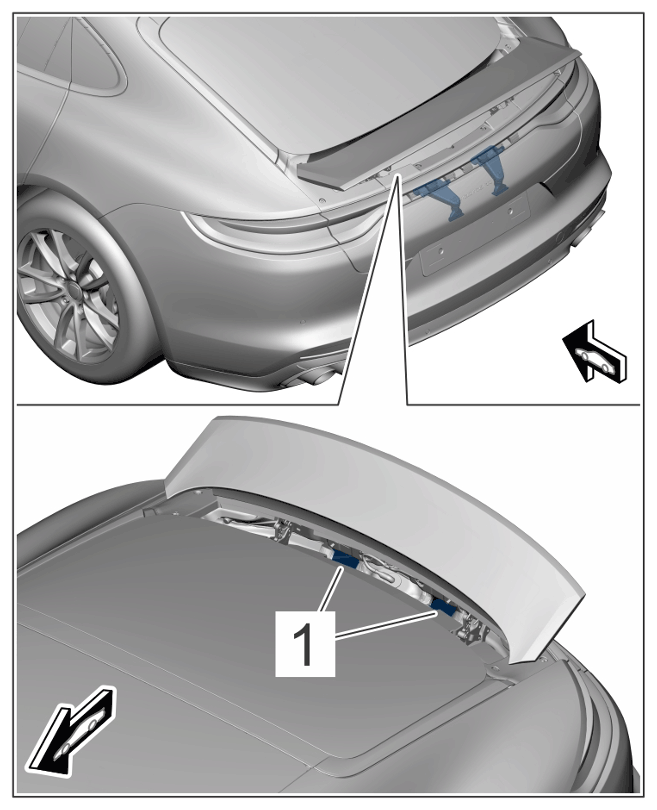 1