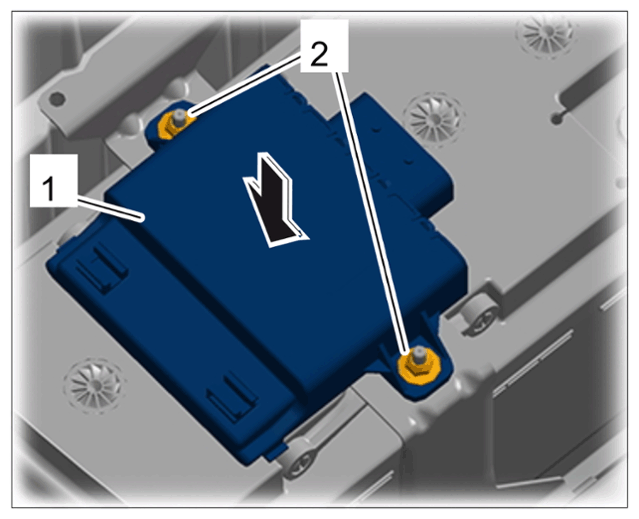 2
1