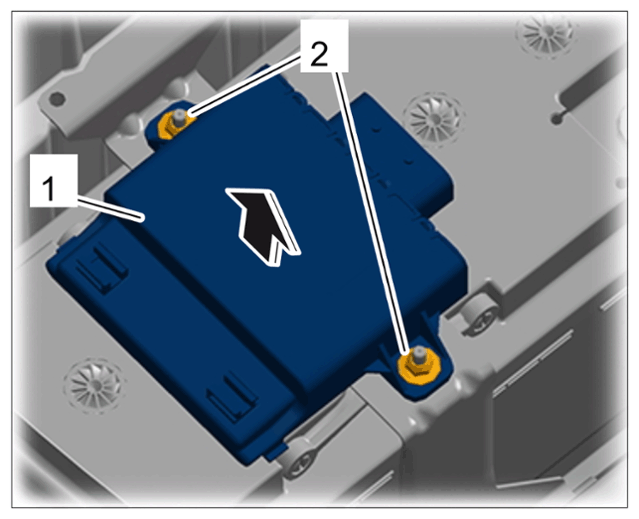 2
1