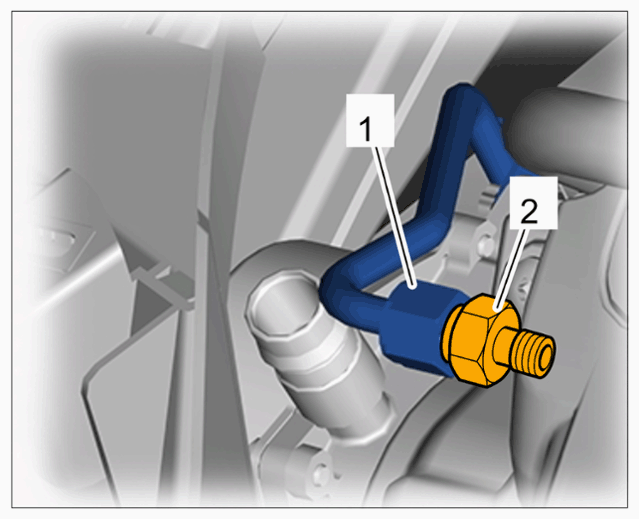 1
2