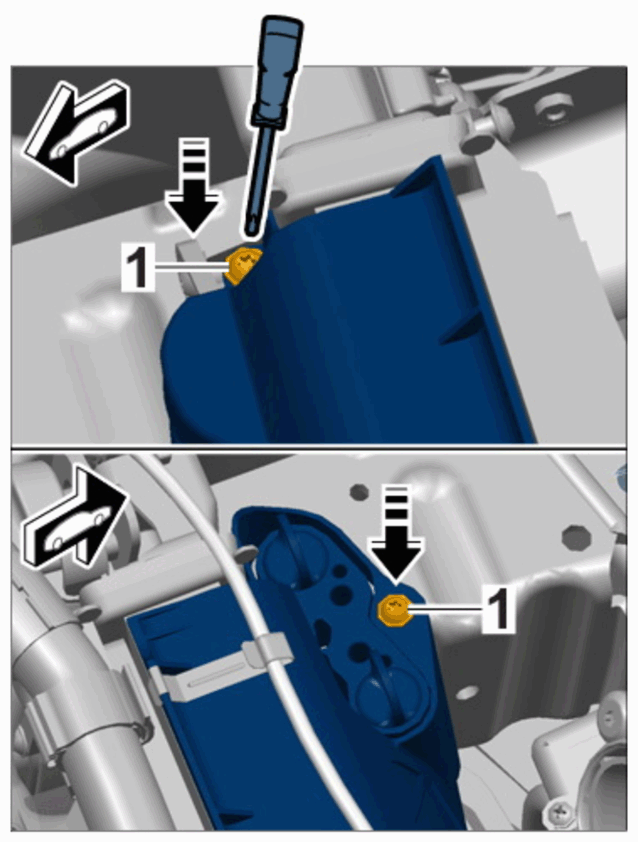 1

1