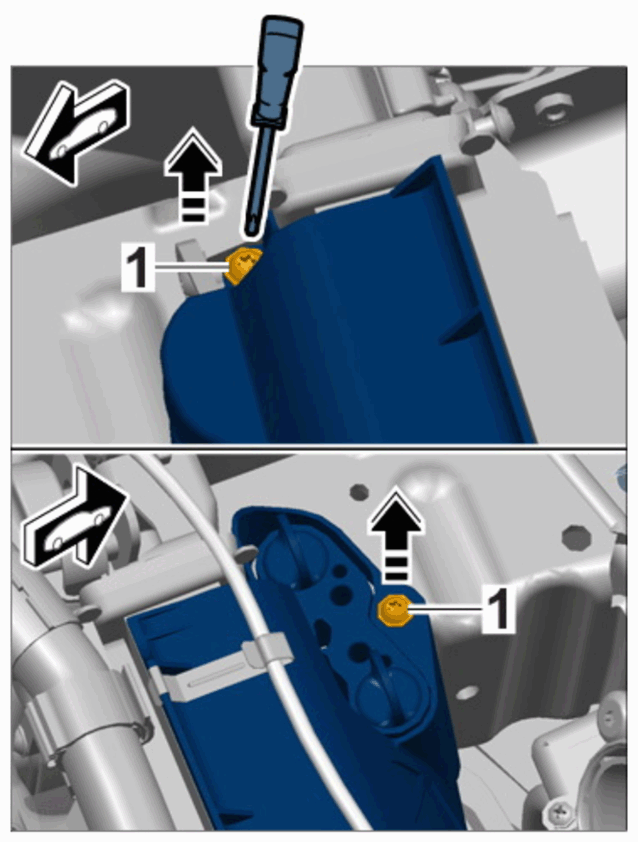 1

1