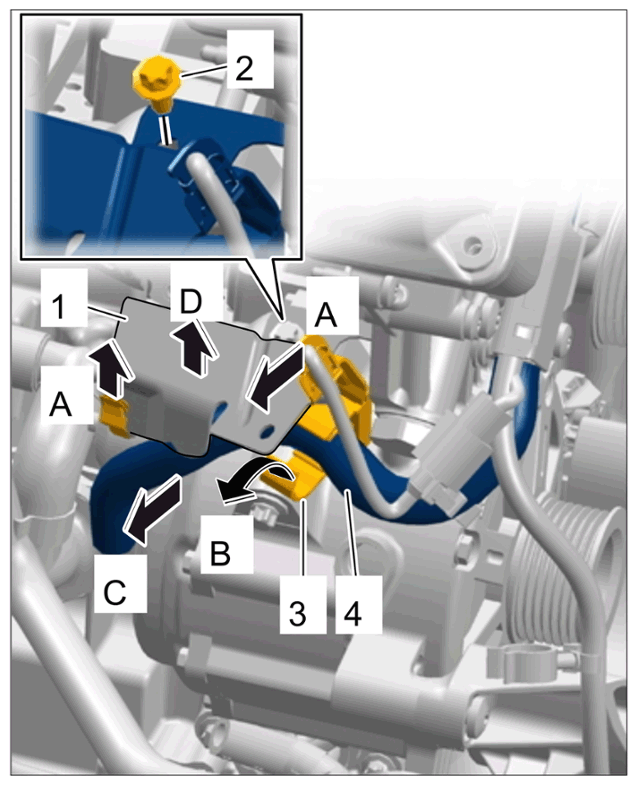 2
1
D
A
A
B
C
3
4