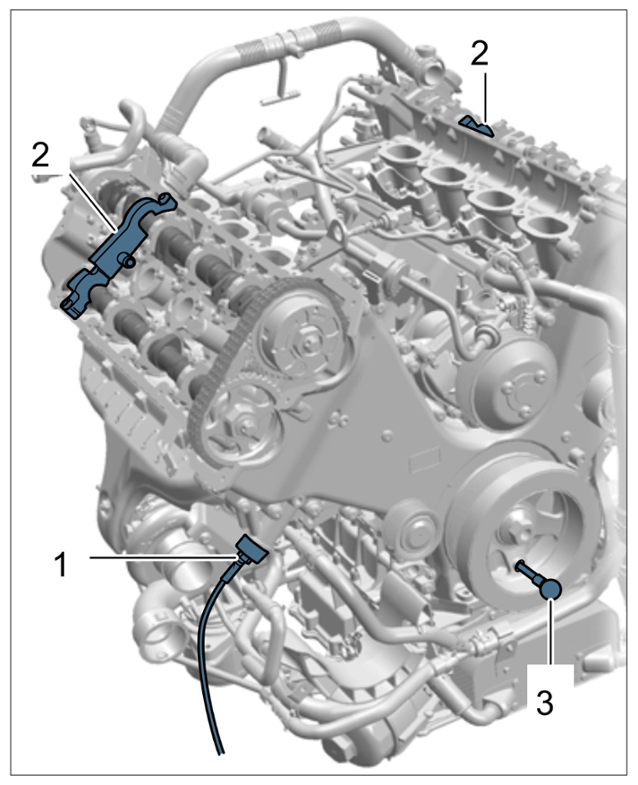 2
2
1
3