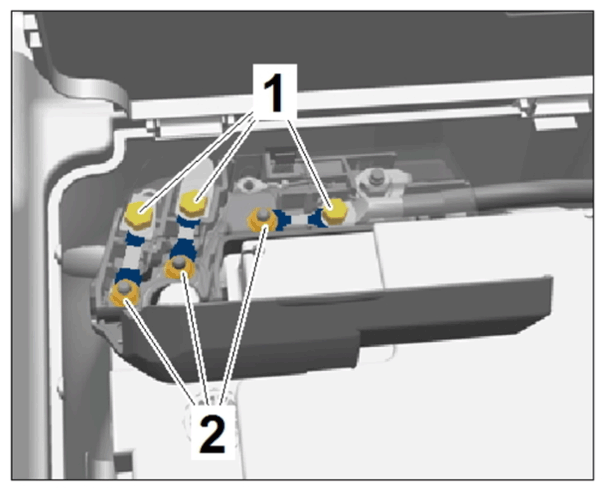 1
2