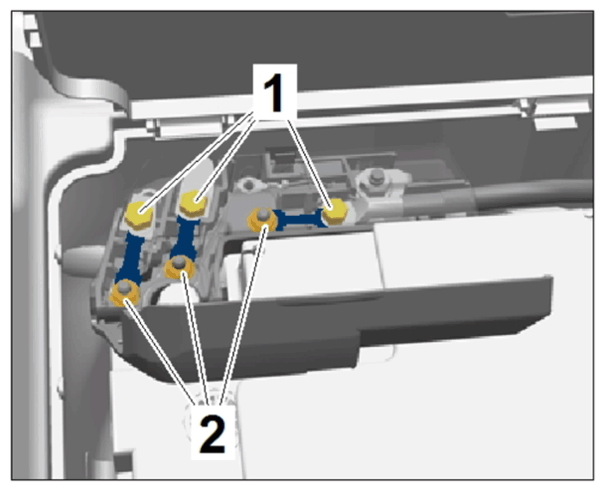 1
2