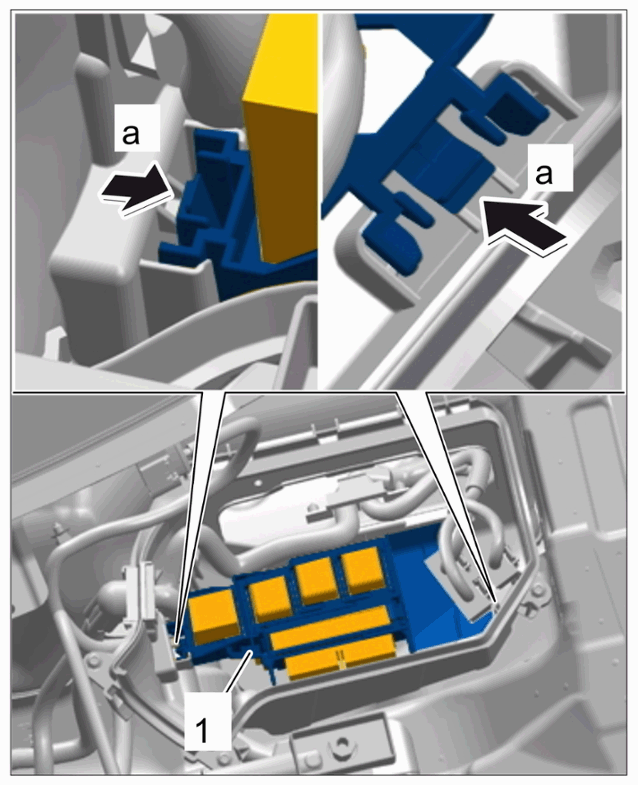 a

a

1