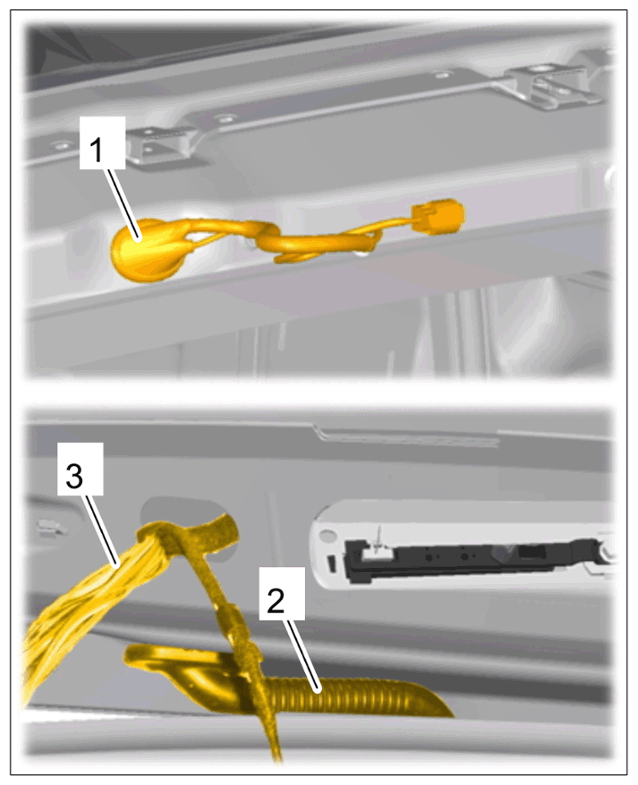 1

3

2