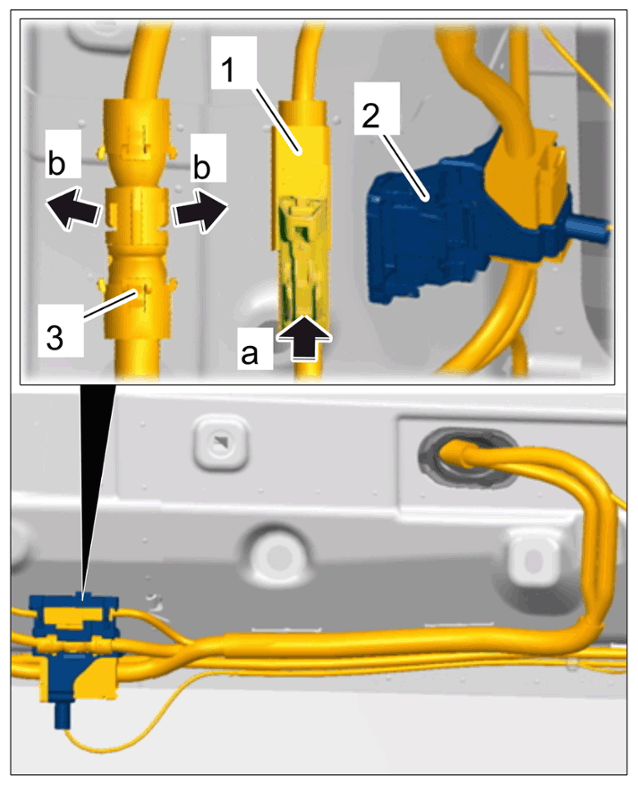 1
2
b
b
3
a