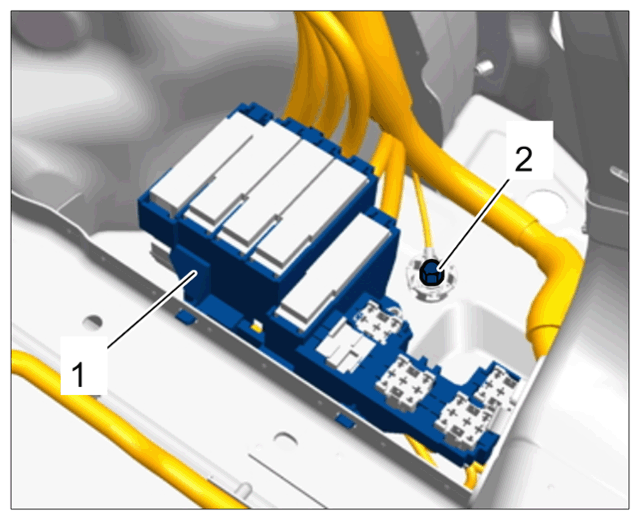 2
1