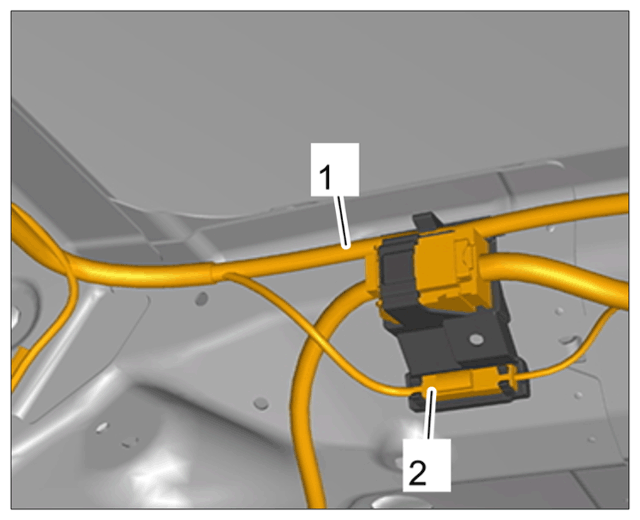 1
2