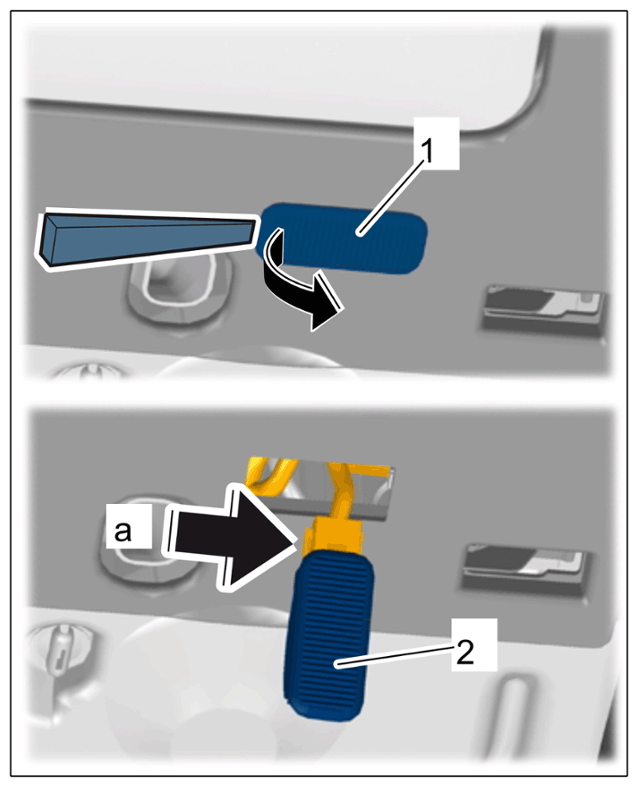 1

a

2