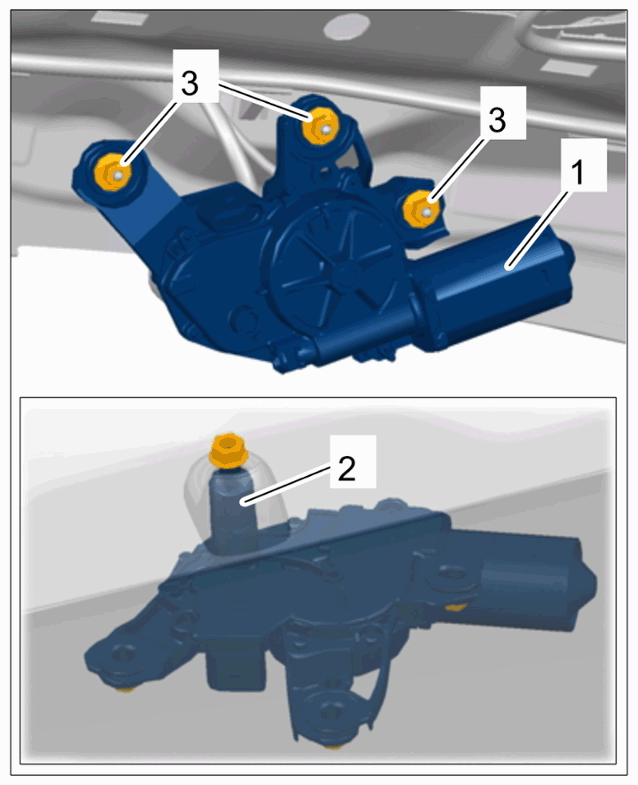 3
3
1
2