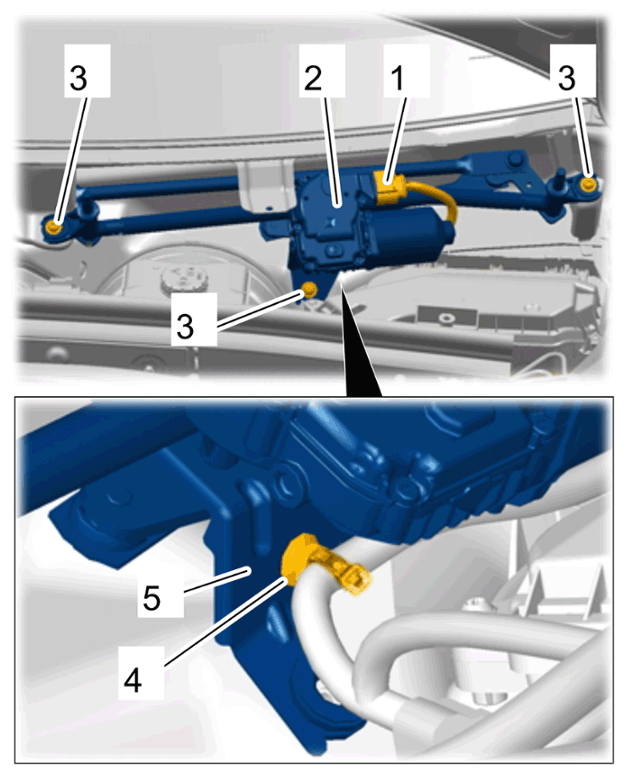 3
2
1
3
3
5
4