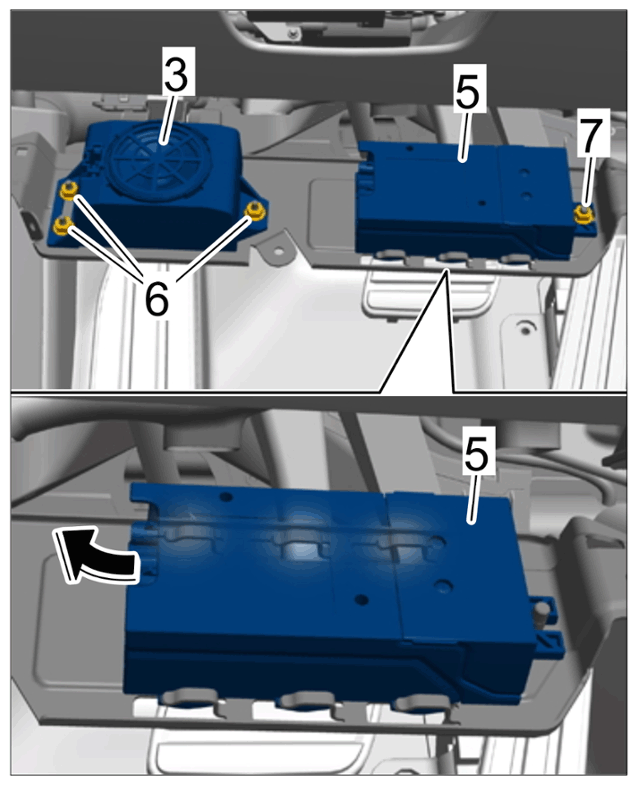 3

5

7

6

5