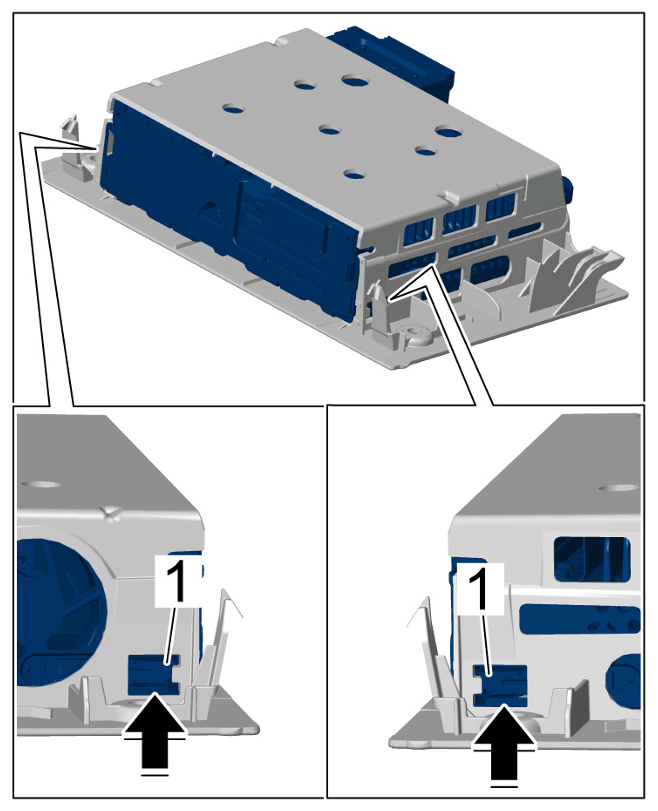 1

1