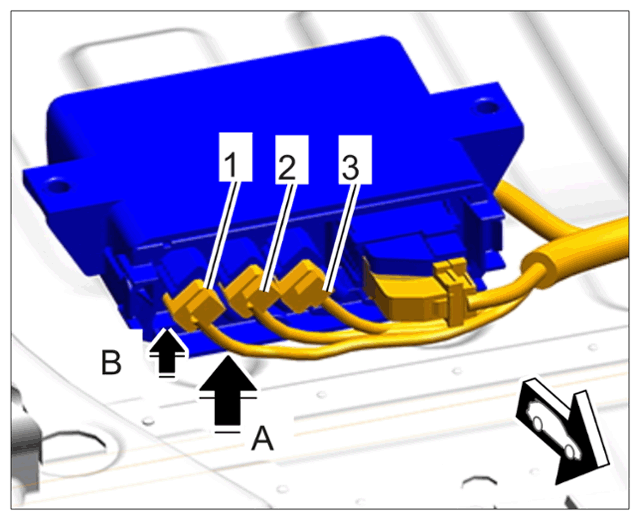 1
2
3
B
A