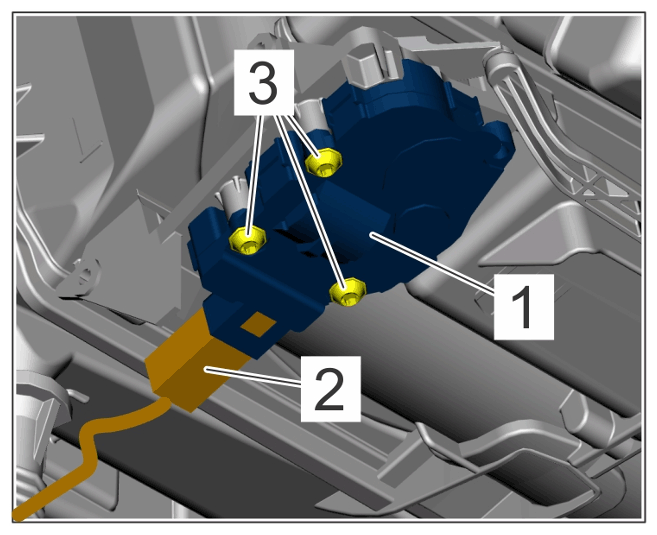 3
1
2