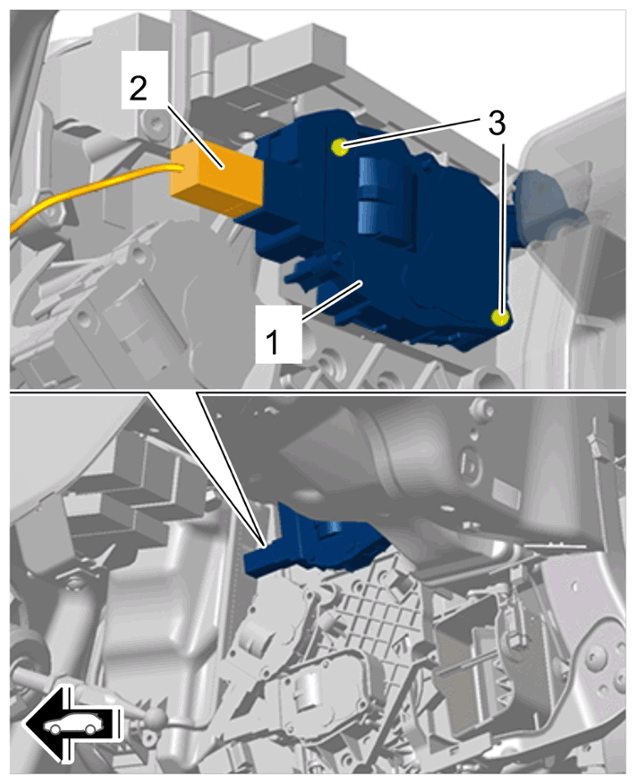 2
3
1