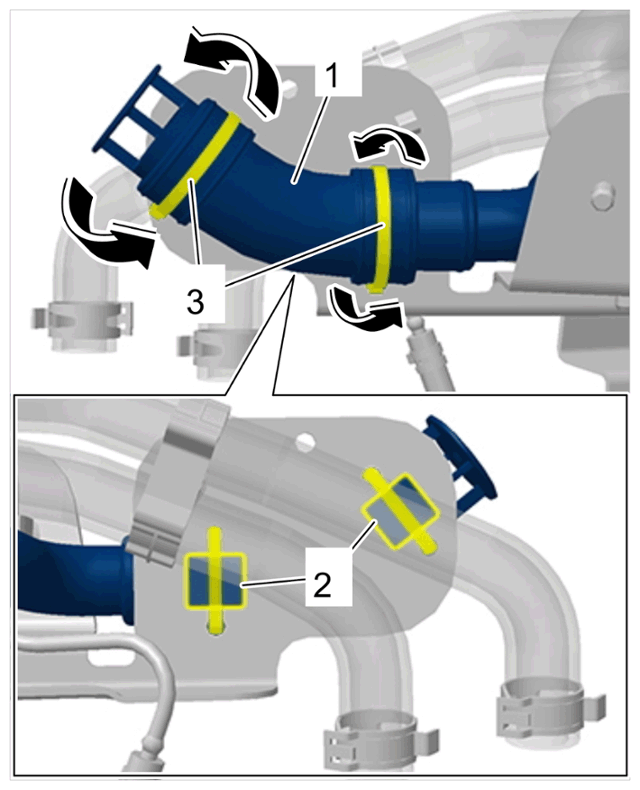 1
3
2