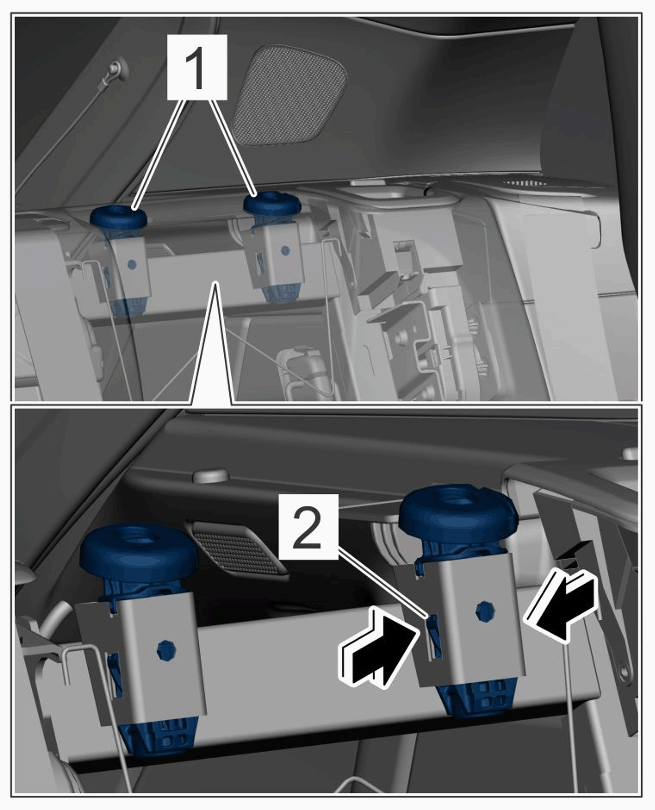 1

2