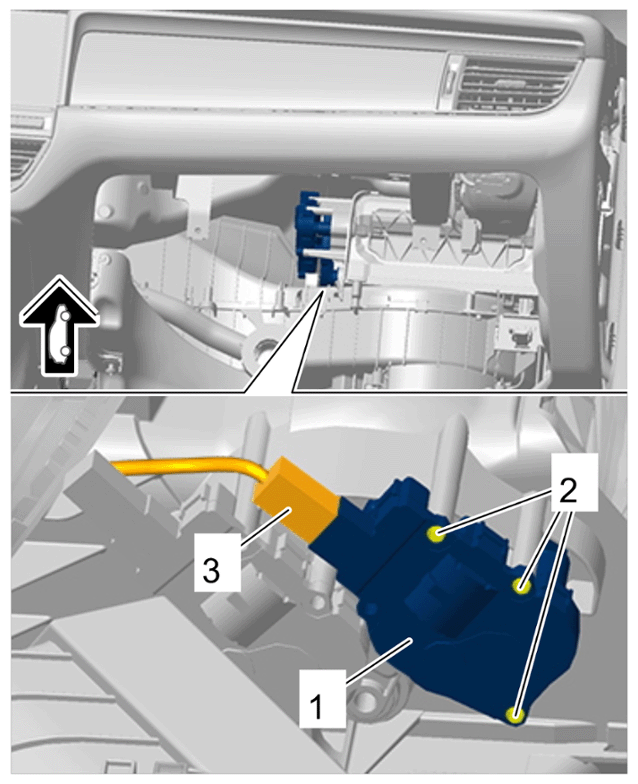 2
3
1