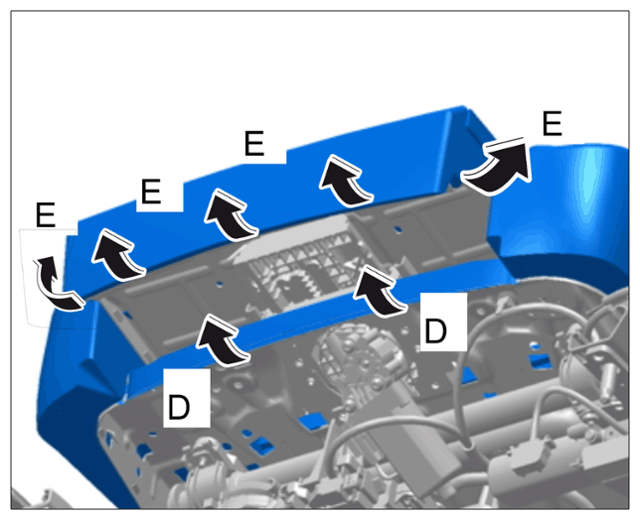 E
E
E
E
D
D