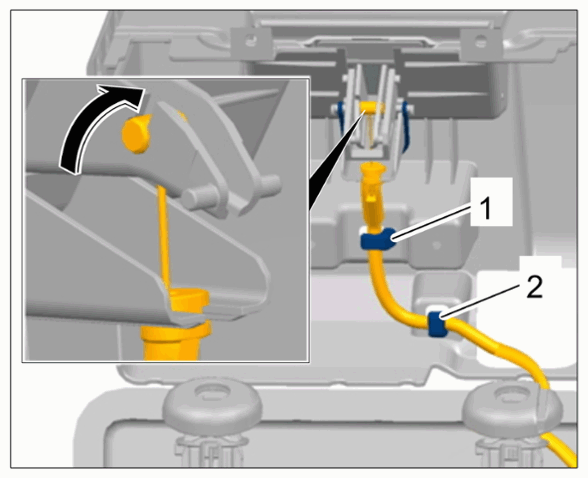 1
2