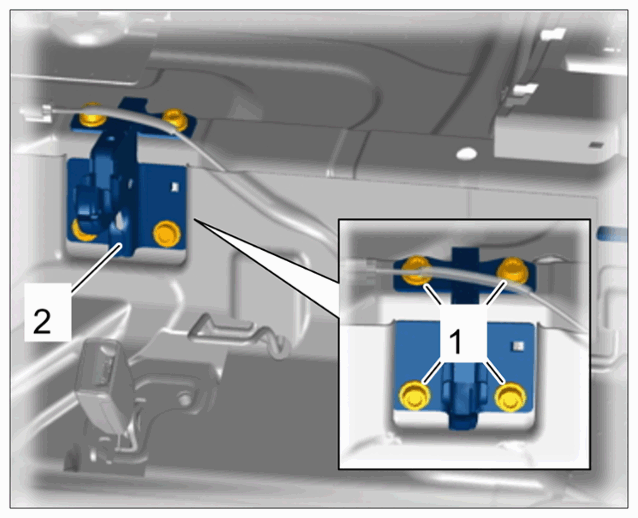 2

1