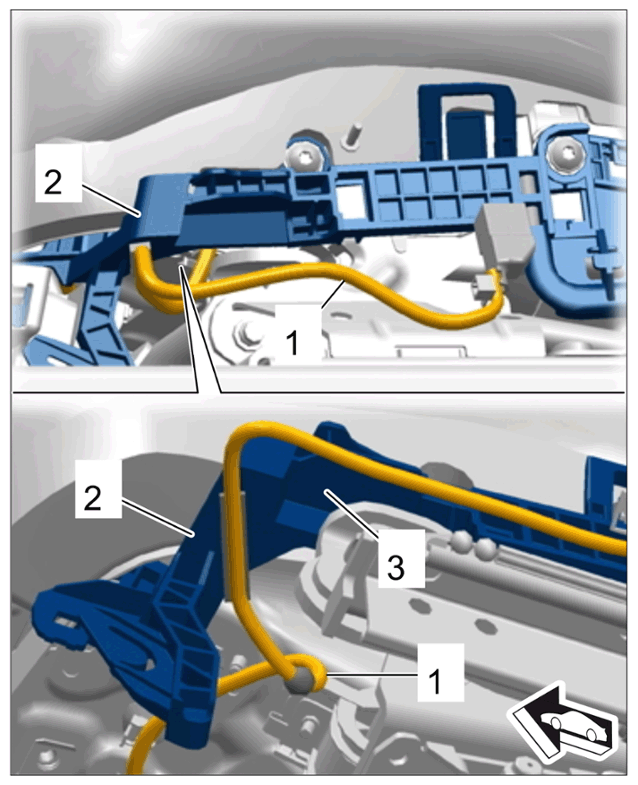 2
1
2
3
1