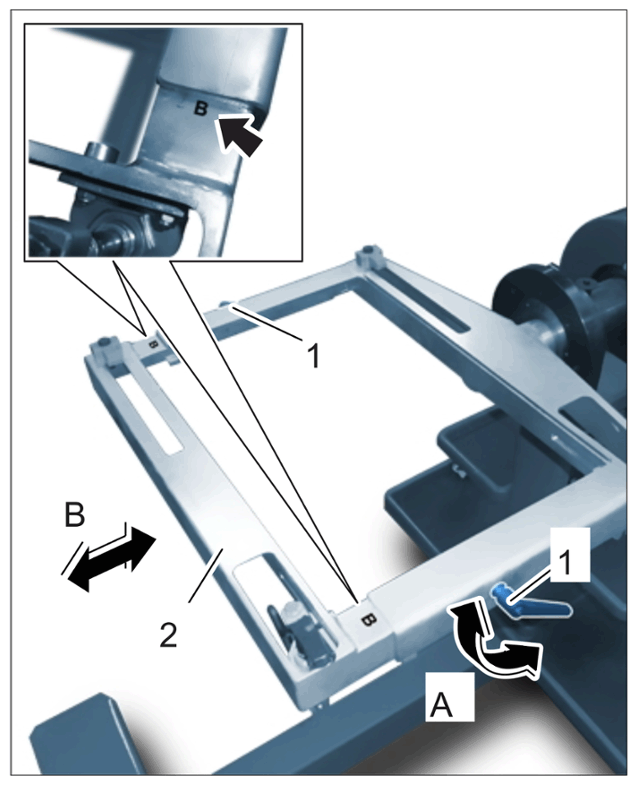 B
B
1
B
2
B
1
A