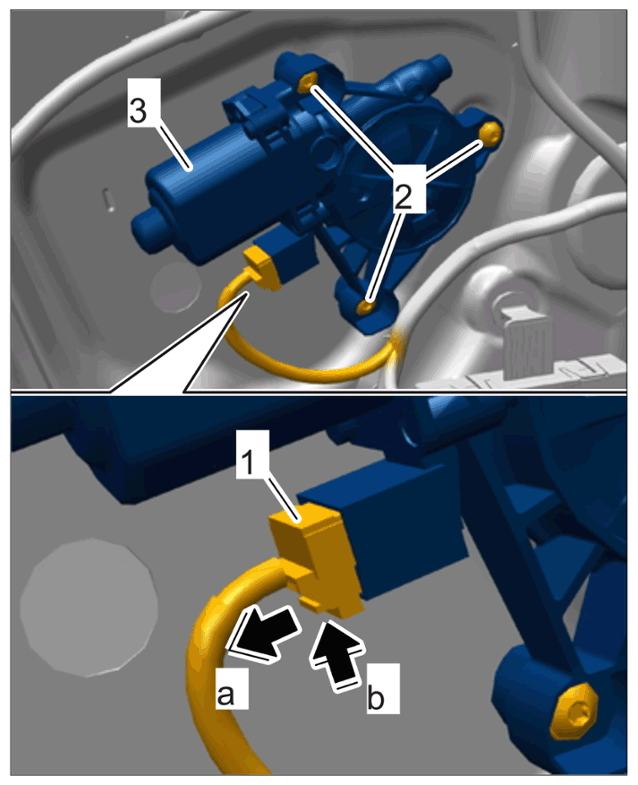 3
2
1
a
b