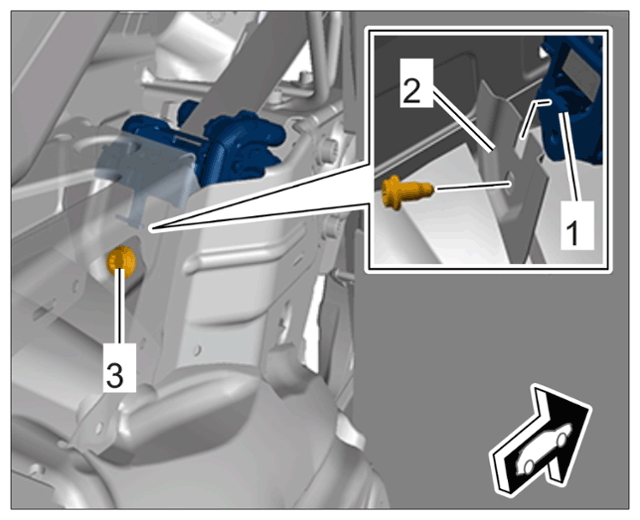 2
1
3