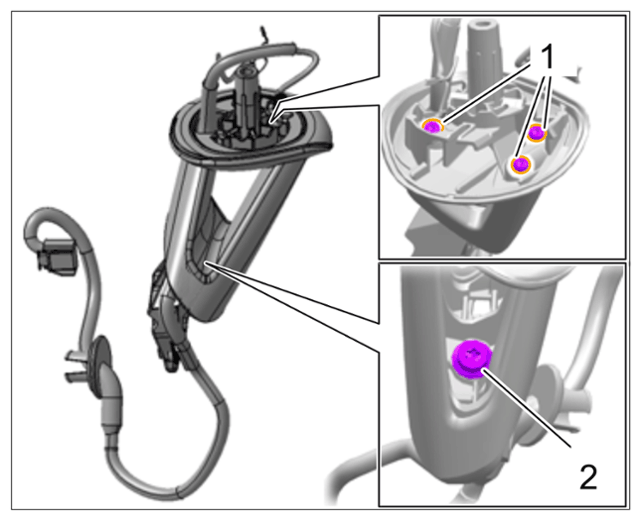 1

2