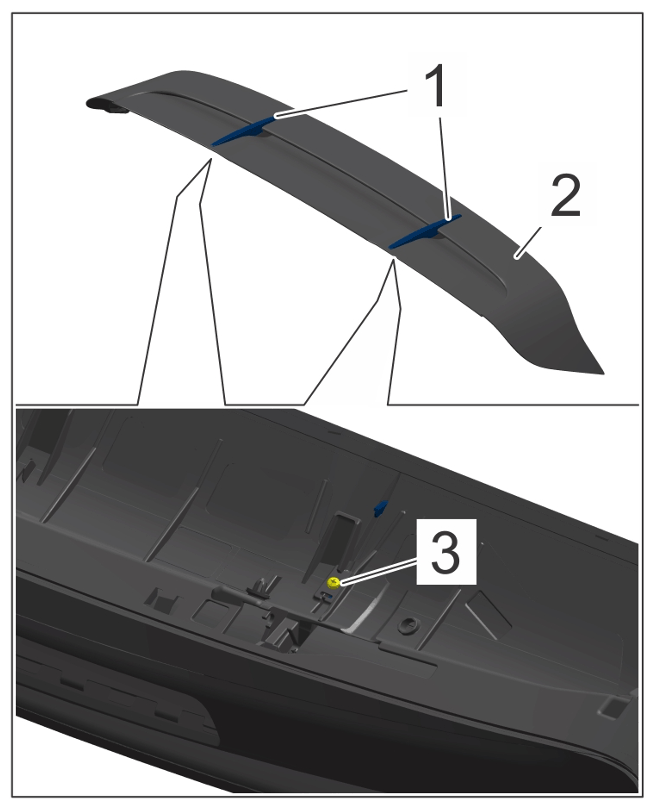 1
2
3