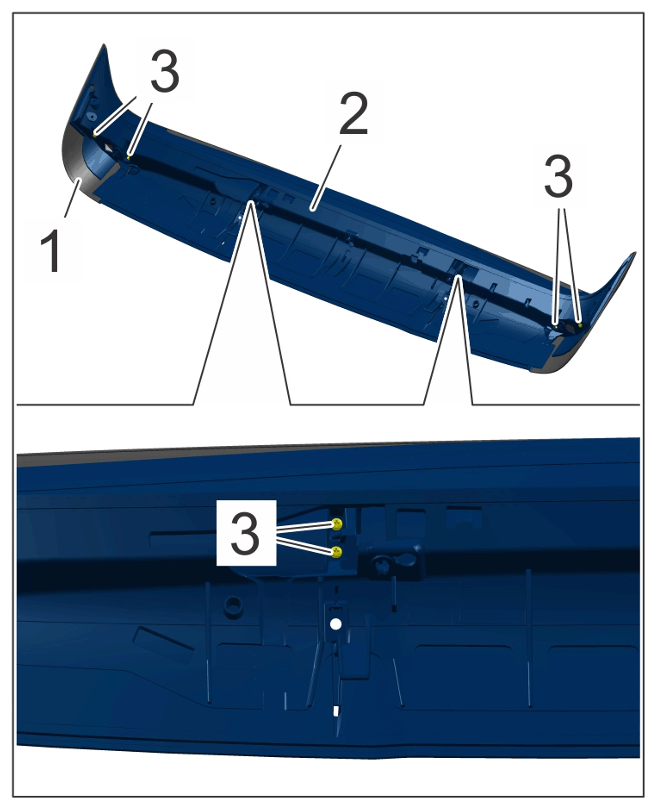 3
2
3
1
3