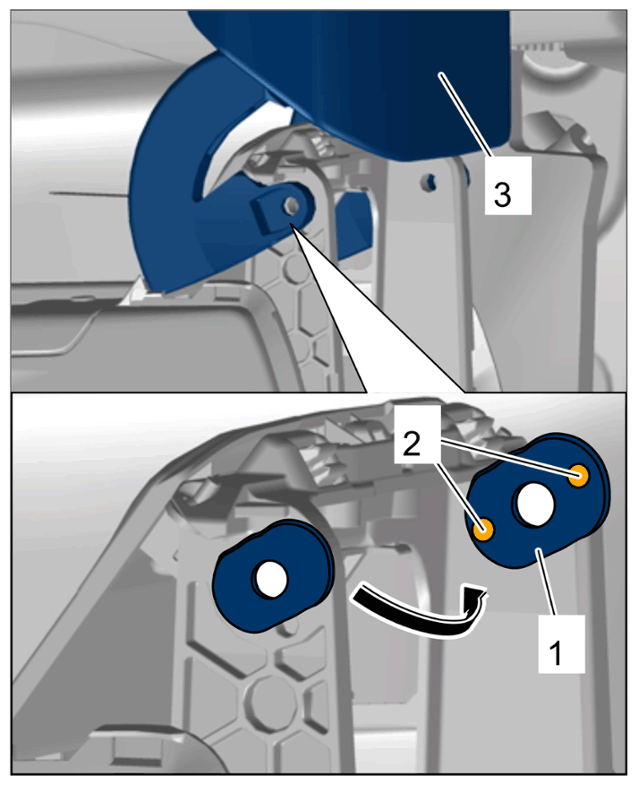 3

2

1