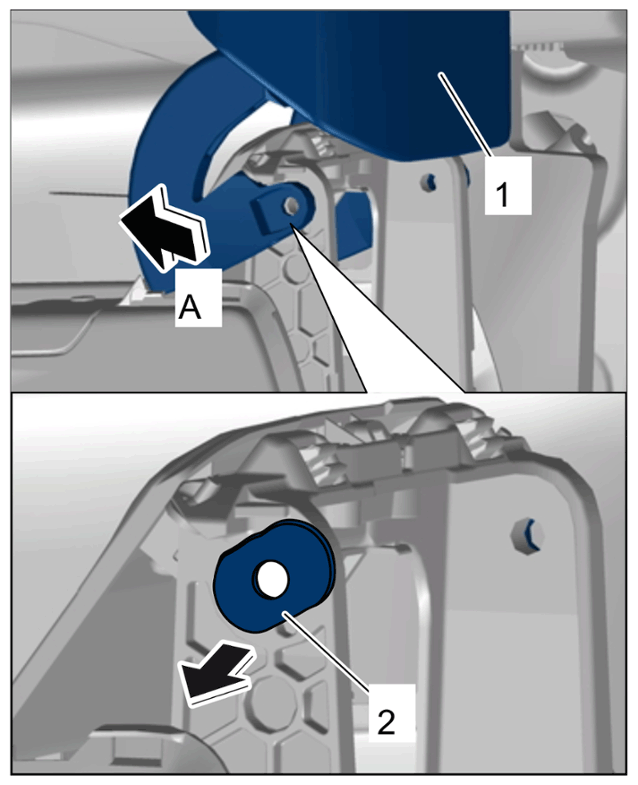 1

A

2