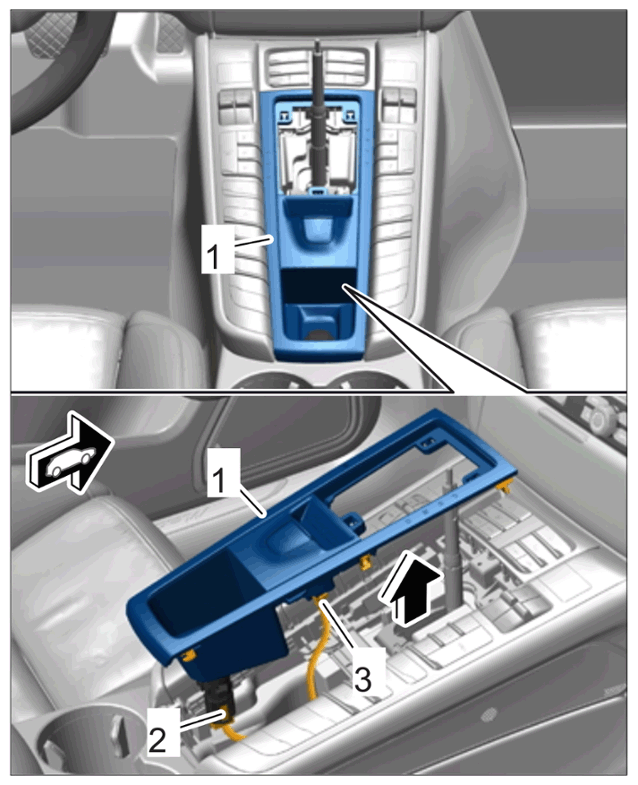 1

1

3

2