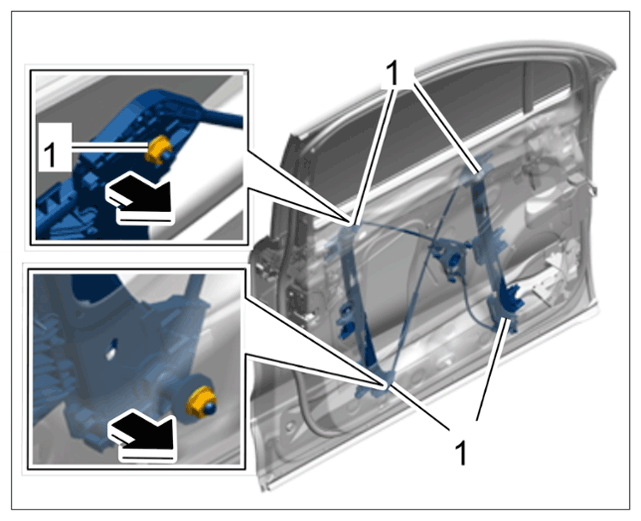 1

1

1