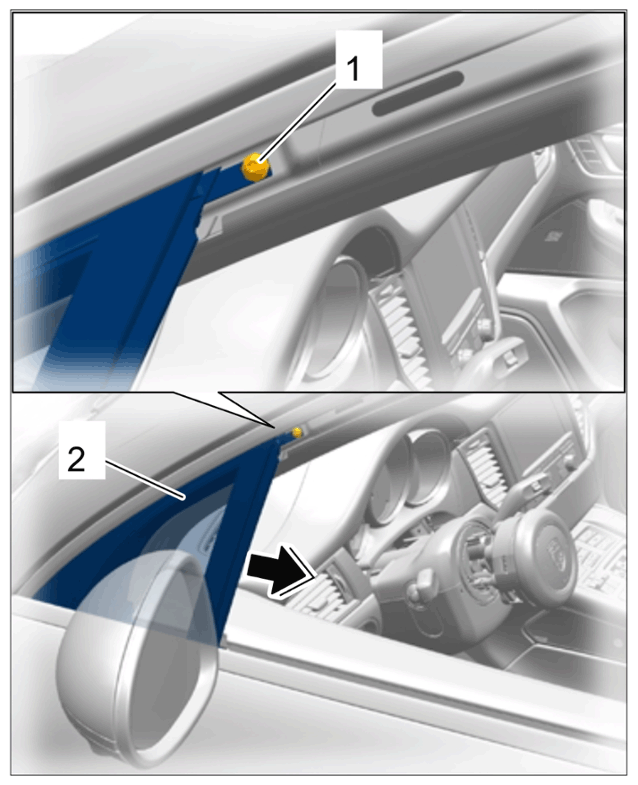 1

2