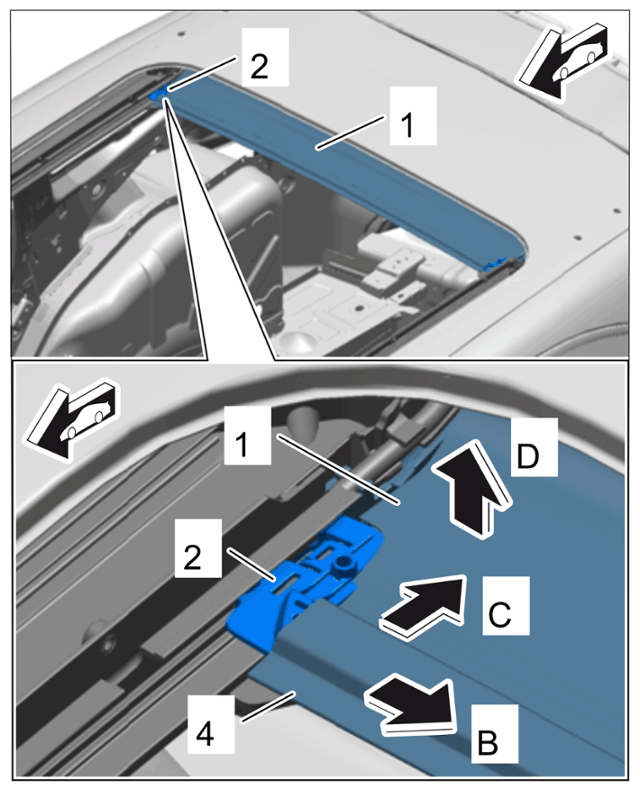 2
1
1
D
2
C
4
B