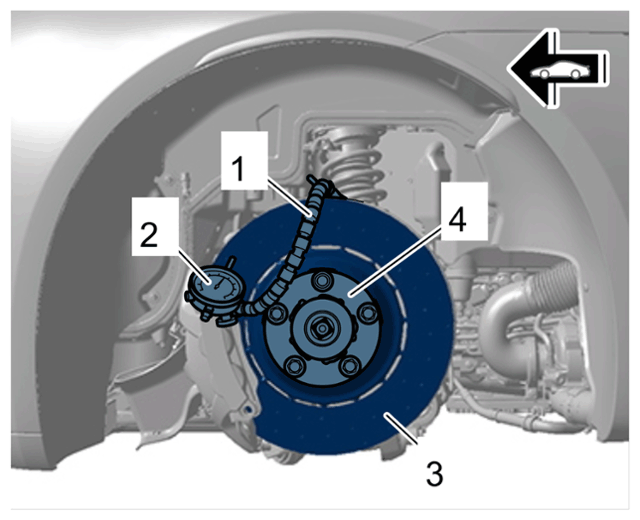 1
2
4
3