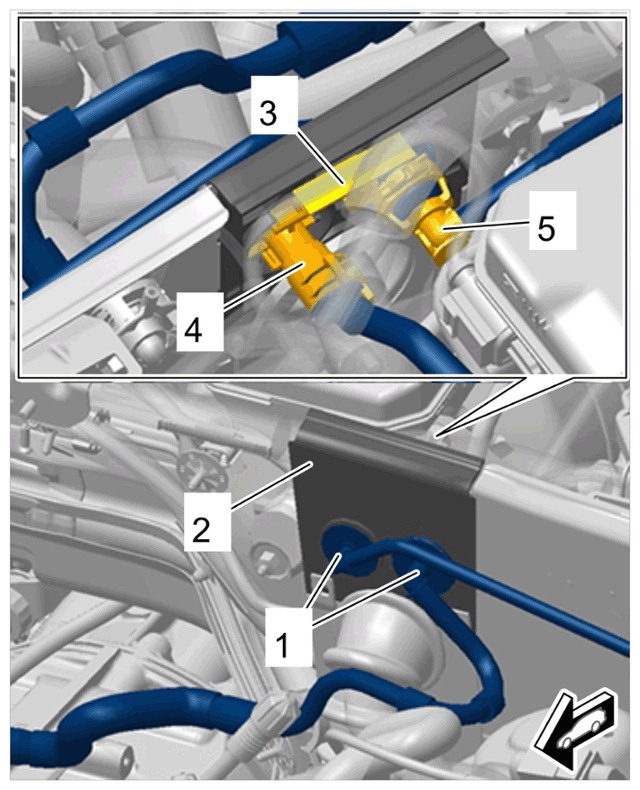 3
5
4
2
1