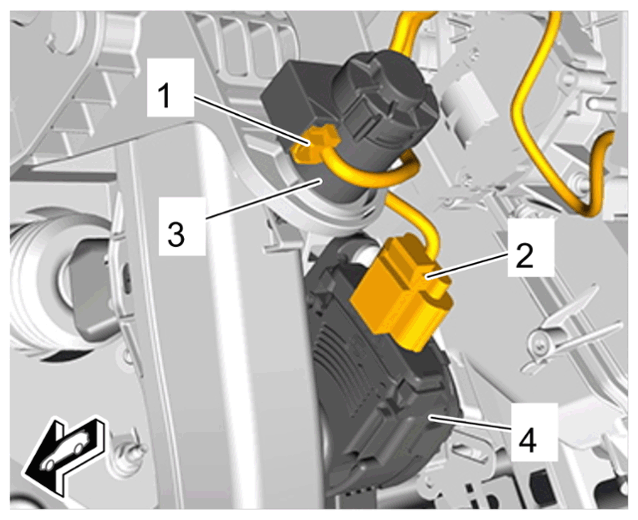 1
3
2
4