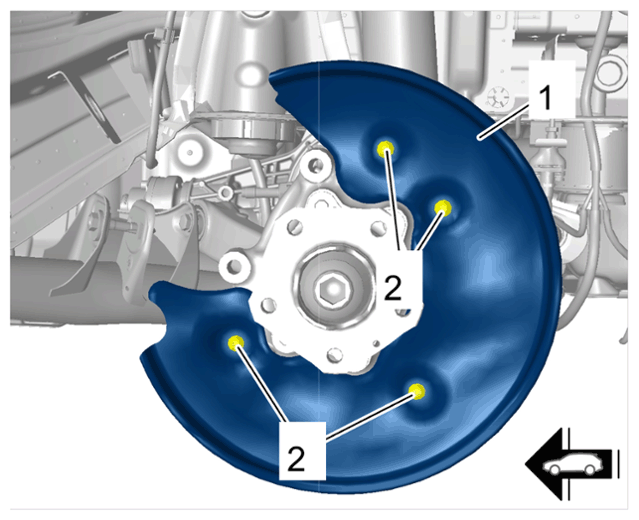 1
2
2