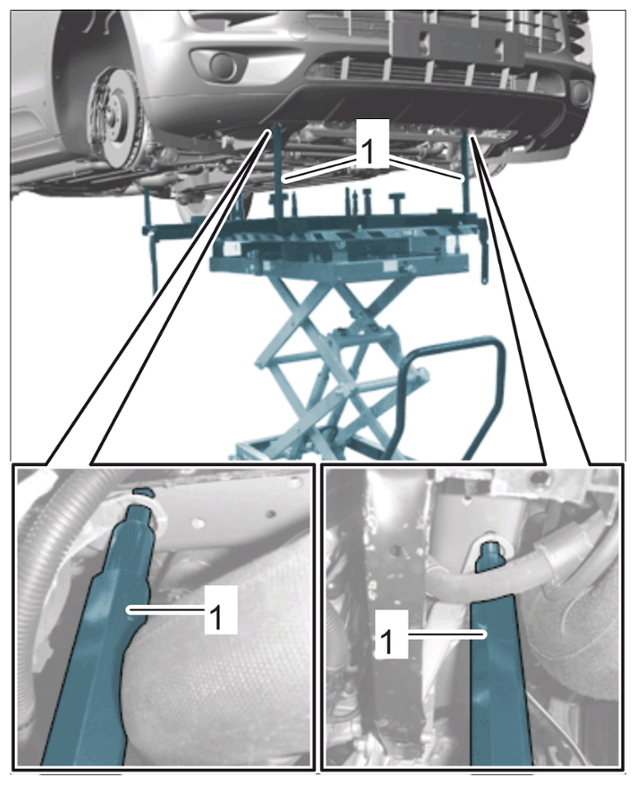 1

1

1